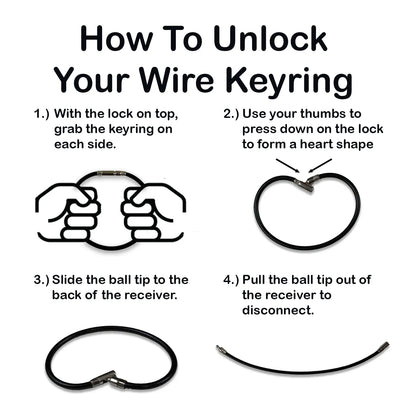 How To Unlock Your Wire Keyring

1.) With the lock on top, grab the keyring on each side.

2.) Use your thumbs to press down on the lock to form a heart shape

3.) Slide the ball tip to the back of the receiver.

4.) Pull the ball tip out of the receiver to disconnect.