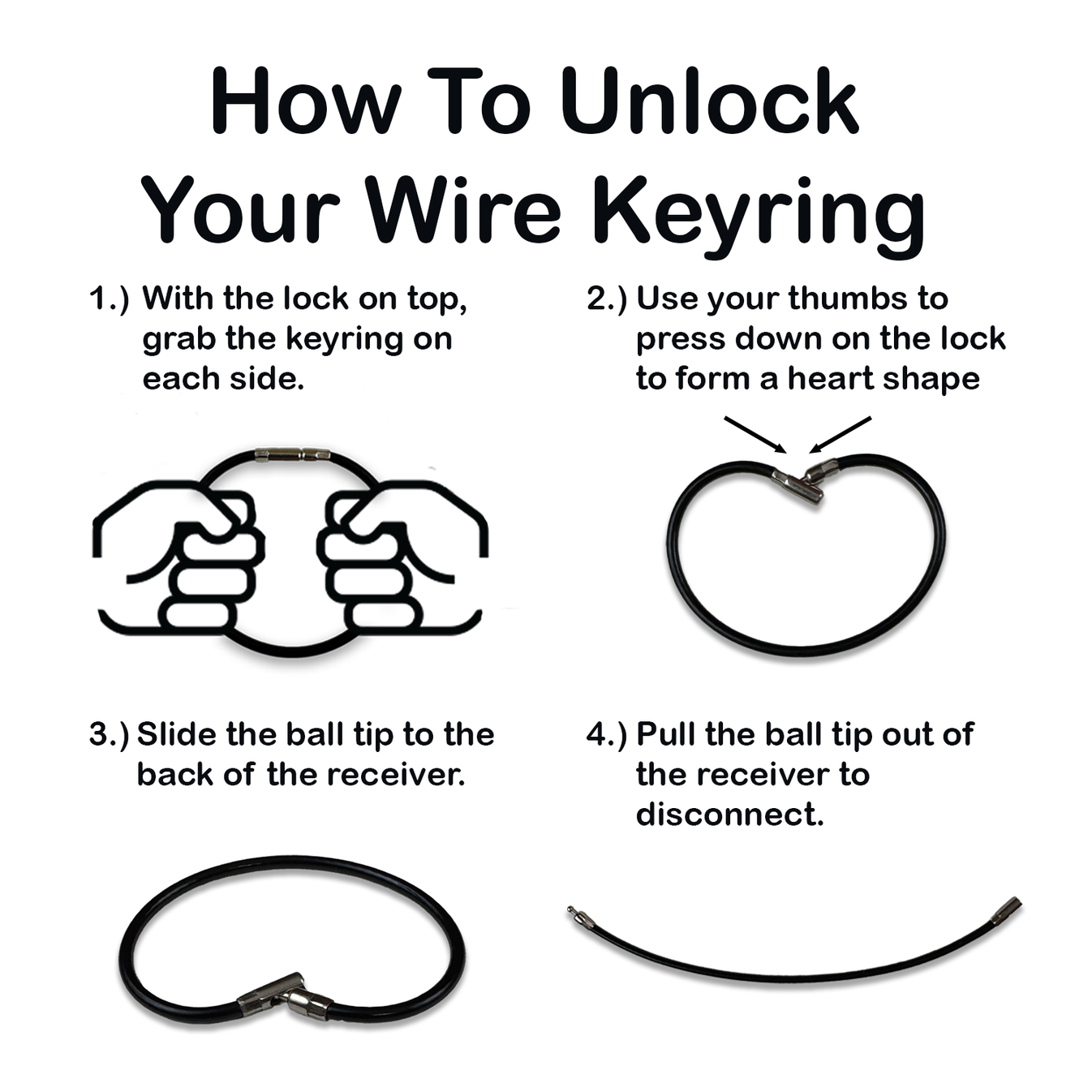 How To Unlock Your Wire Keyring

1.) With the lock on top, grab the keyring on each side.

2.) Use your thumbs to press down on the lock to form a heart shape

3.) Slide the ball tip to the back of the receiver.

4.) Pull the ball tip out of the receiver to disconnect.